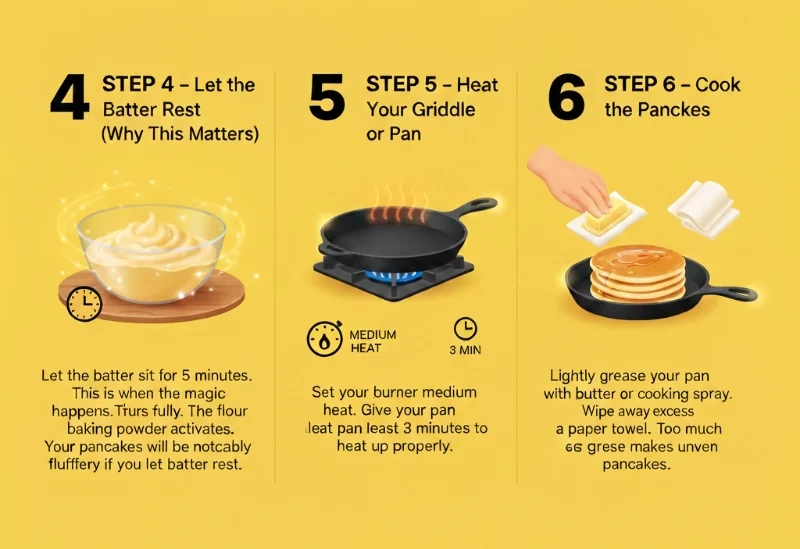 4 STEP 4 – Let the Batter Rest (Why This Matters)

Let the batter sit for 5 minutes. This is when the magic happens.Trurs fully. The flour baking powder activates. Your pancakes will be notcably flufffery if you let batter rest.

5 STEP 5 – Heat Your Griddle or Pan

MEDIUM HEAT

3 MIN

Set your burner medium heat. Give your pan leat pan least 3 minutes to heat up properly.

6 STEP 6 – Cook the Panckes

Lightly grease your pan with butter or cooking spray. Wipe away excess a paper towel. Too much 6G grese makes unven pancakes.